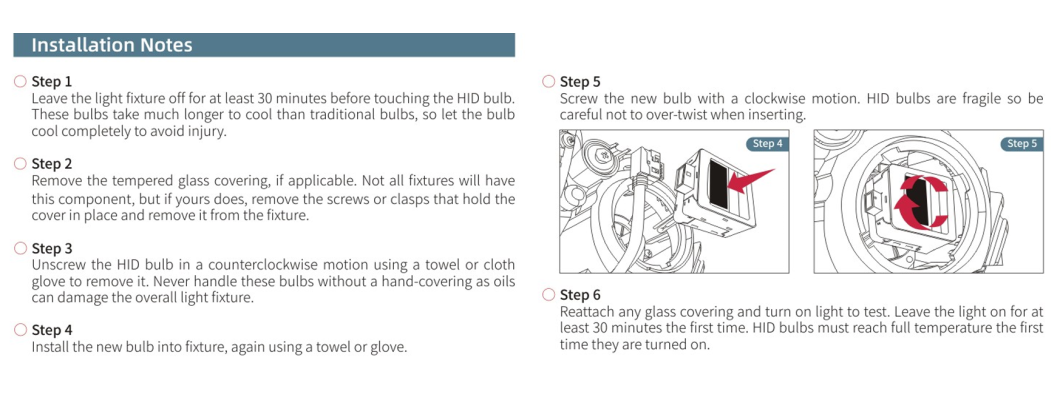 Installation Notes

Step 1
Leave the light fixture off for at least 30 minutes before touching the HID bulb. These bulbs take much longer to cool than traditional bulbs, so let the bulb cool completely to avoid injury.

Step 2
Remove the tempered glass covering, if applicable. Not all fixtures will have this component, but if yours does, remove the screws or clasps that hold the cover in place and remove it from the fixture.

Step 3
Unscrew the HID bulb in a counterclockwise motion using a towel or cloth glove to remove it. Never handle these bulbs without a hand-covering as oils can damage the overall light fixture.

Step 4
Install the new bulb into fixture, again using a towel or glove.

Step 5
Screw the new bulb with a clockwise motion. HID bulbs are fragile so be careful not to over-twist when inserting.

Step 4

Step 5

Step 6
Reattach any glass covering and turn on light to test. Leave the light on for at least 30 minutes the first time. HID bulbs must reach full temperature the first time they are turned on.