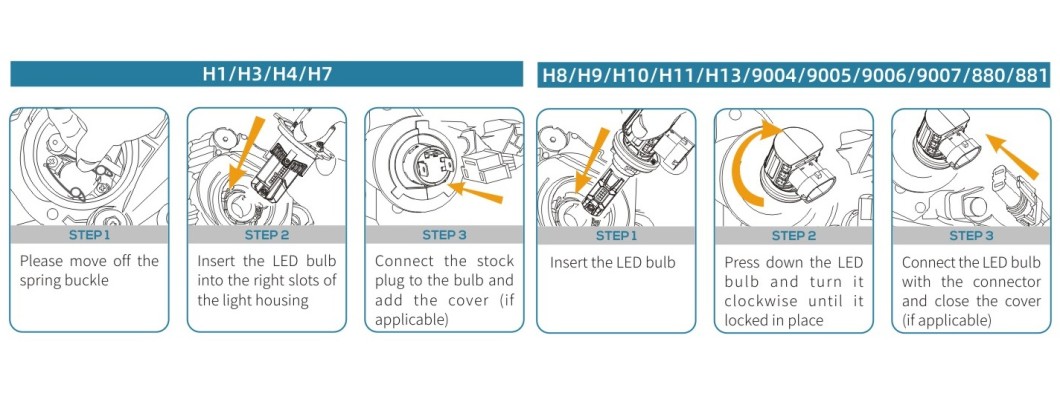 H1/H3/H4/H7

STEP 1
Please move off the spring buckle

STEP 2
Insert the LED bulb into the right slots of the light housing

STEP 3
Connect the stock plug to the bulb and add the cover (if applicable)

H8/H9/H10/H11/H13/9004/9005/9006/9007/880/881

STEP 1
Insert the LED bulb

STEP 2
Press down the LED bulb and turn it clockwise until it locked in place

STEP 3
Connect the LED bulb with the connector and close the cover (if applicable)